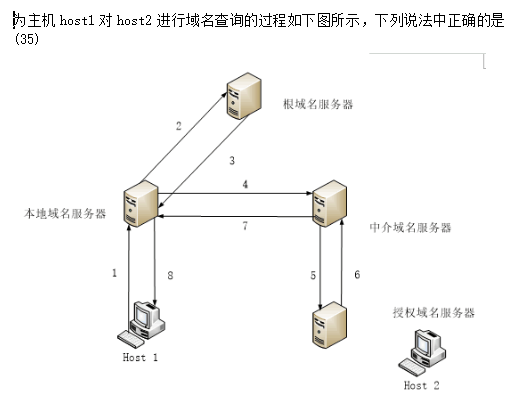 为主机 host1 对 host2 进行域名查询的过程如下图所示，下列说法中正确的是 (35)

根域名服务器

2

3

4

本地域名服务器

7

中介域名服务器

1

8

5

6

授权域名服务器

Host 1

Host 2